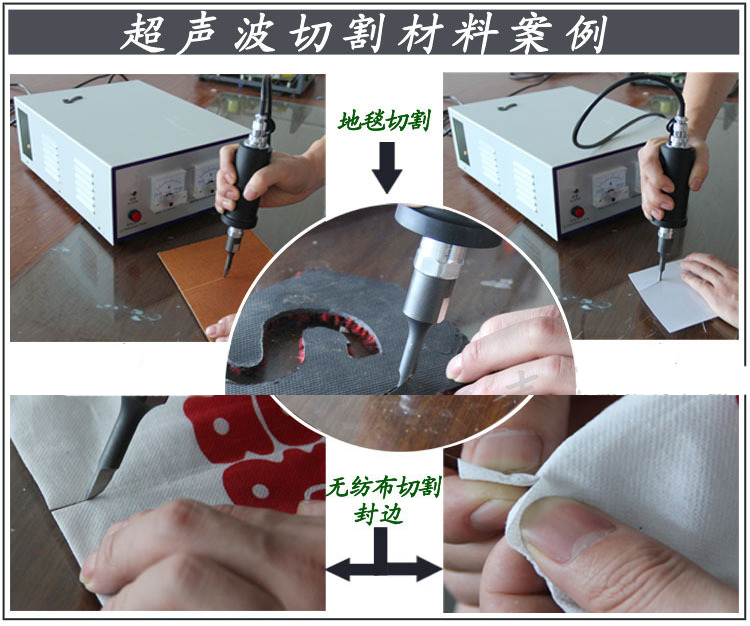 超声波切割材料案例

地毯切割

无纺布切割
封边